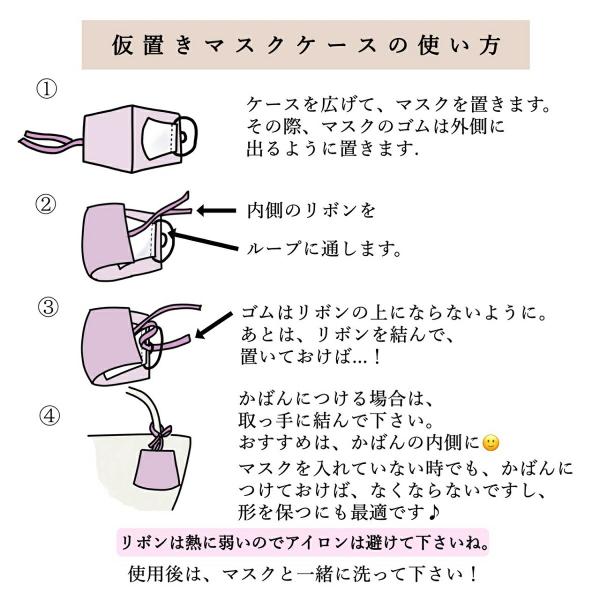 仮置きマスクケースの使い方

①

ケースを広げて、マスクを置きます。
その際、マスクのゴムは外側に
出るように置きます.

②

内側のリボンを

ループに通します。

③

ゴムはリボンの上にならないように。
あとは、リボンを結んで、
置いておけば…！

④

かばんにつける場合は、
取っ手に結んで下さい。
おすすめは、かばんの内側に🙂
マスクを入れていない時でも、かばんに
つけておけば、なくならないですし、
形を保つにも最適です♪

リボンは熱に弱いのでアイロンは避けて下さいね。

使用後は、マスクと一緒に洗って下さい！