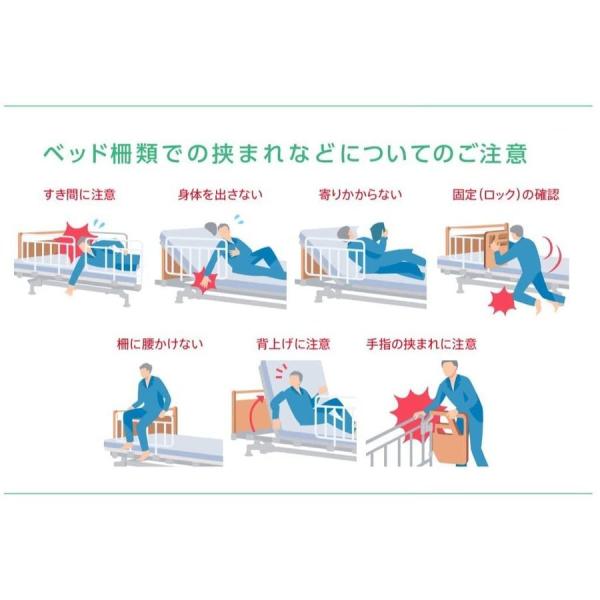 ベッド柵類での挟まれなどについてのご注意

すき間に注意

身体を出さない

寄りかからない

固定（ロック）の確認

柵に腰かけない

背上げに注意

手指の挟まれに注意