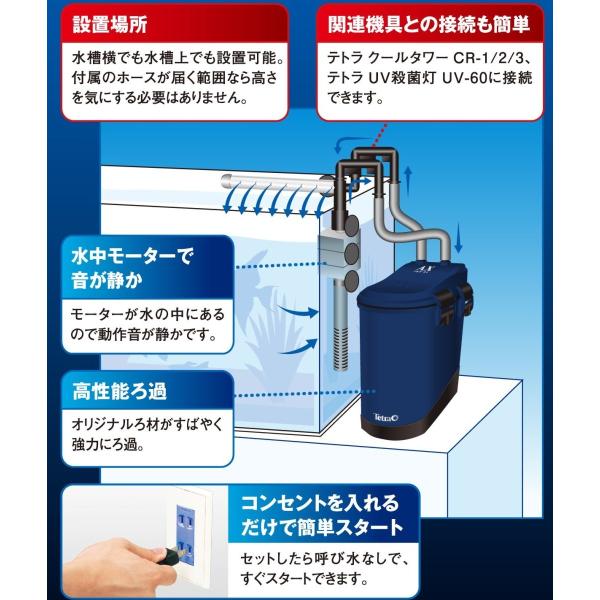 設置場所

水槽横でも水槽上でも設置可能。付属のホースが届く範囲なら高さを気にする必要はありません。

関連機具との接続も簡単

テトラ クールタワー CR-1/2/3、テトラ UV殺菌灯 UV-60に接続できます。

水中モーターで音が静か

モーターが水の中にあるので動作音が静かです。

高性能ろ過

オリジナルろ材がすばやく強力にろ過。

AX

Tetra

コンセントを入れるだけで簡単スタート

セットしたら呼び水なしで、すぐスタートできます。