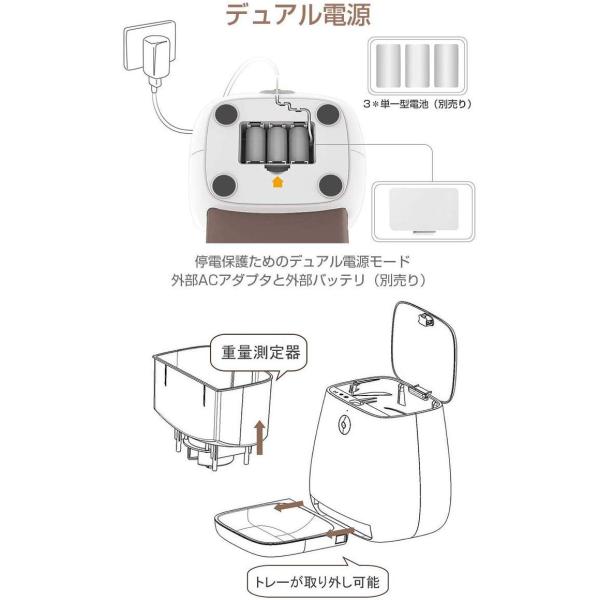 デュアル電源

3＊単一型電池（別売り）

停電保護ためのデュアル電源モード
外部ACアダプタと外部バッテリ（別売り）

重量測定器

トレーが取り外し可能