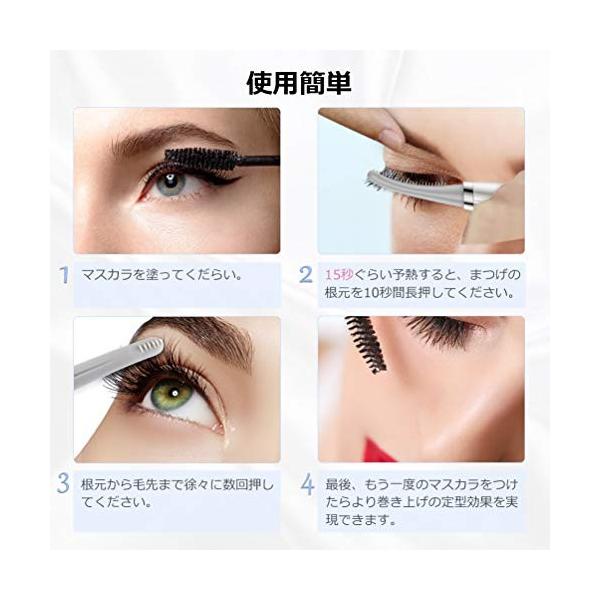 使用簡単

1 マスカラを塗ってくだらい。

2 15秒ぐらい予熱すると、まつげの根元を10秒間長押してください。

3 根元から毛先まで徐々に数回押してください。

4 最後、もう一度のマスカラをつけたらより巻き上げの定型効果を実現できます。