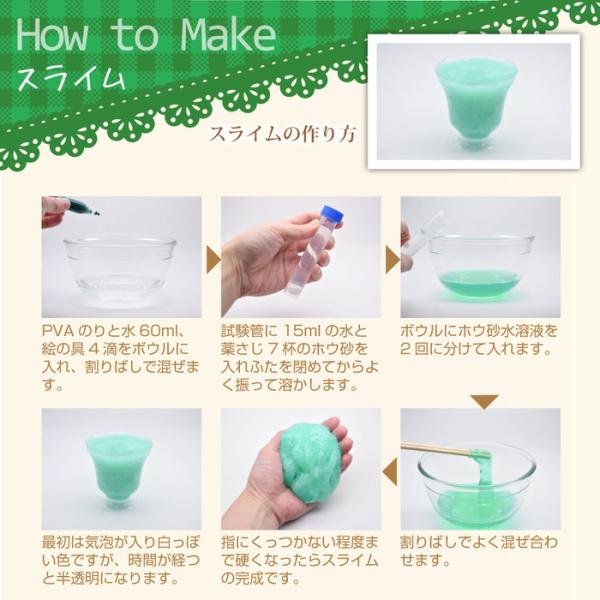 How to Make
スライム

スライムの作り方

PVA のりと水 60ml、絵の具 4 滴をボウルに入れ、割りばしで混ぜます。

試験管に 15ml の水と薬さじ 7 杯のホウ砂を入れふたを閉めてからよく振って溶かします。

ボウルにホウ砂水溶液を 2 回に分けて入れます。

割りばしでよく混ぜ合わせます。

指にくっつかない程度まで硬くなったらスライムの完成です。

最初は気泡が入り白っぽい色ですが、時間が経つと半透明になります。