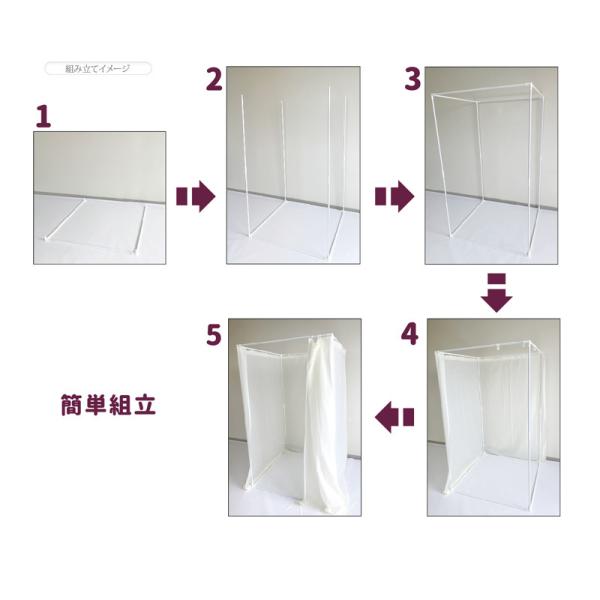 組み立てイメージ

1

2

3

4

5

簡単組立