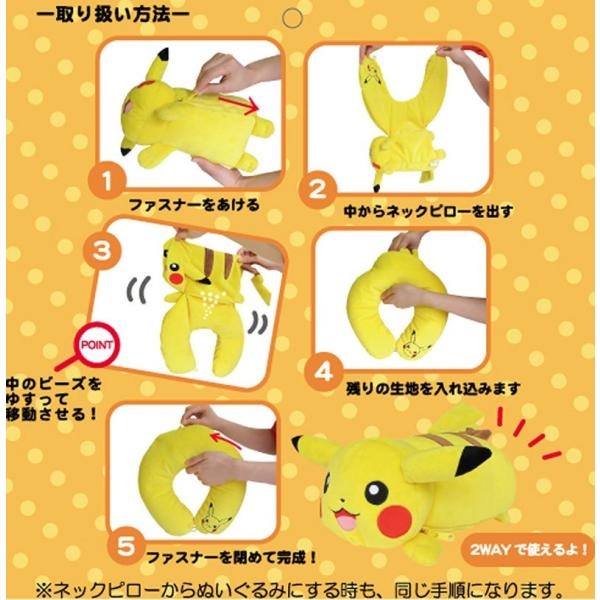 ー取り扱い方法ー

1
ファスナーをあける

2
中からネックピローを出す

3

POINT
中のビーズをゆすって移動させる！

4
残りの生地を入れ込みます

5
ファスナーを閉めて完成！

2WAYで使えるよ！

※ネックピローからぬいぐるみにする時も、同じ手順になります。