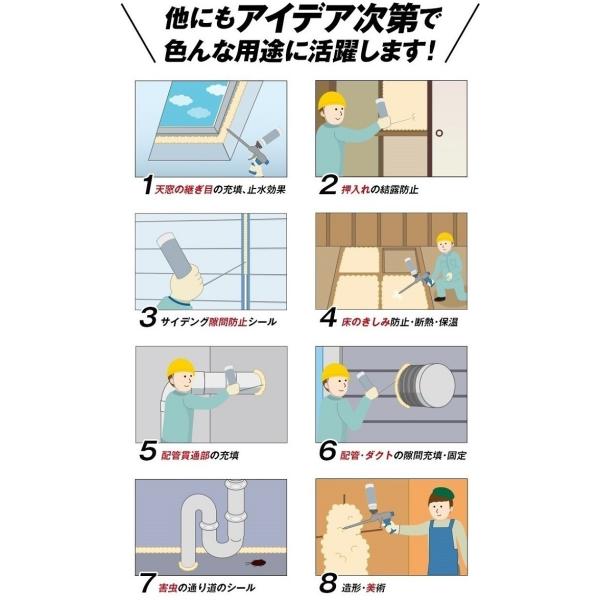 他にもアイデア次第で
色んな用途に活躍します!

1 天窓の継ぎ目の充填、止水効果

2 押入れの結露防止

3 サイデング隙間防止シール

4 床のきしみ防止・断熱・保温

5 配管貫通部の充填

6 配管・ダクトの隙間充填・固定

7 害虫の通り道のシール

8 造形・美術