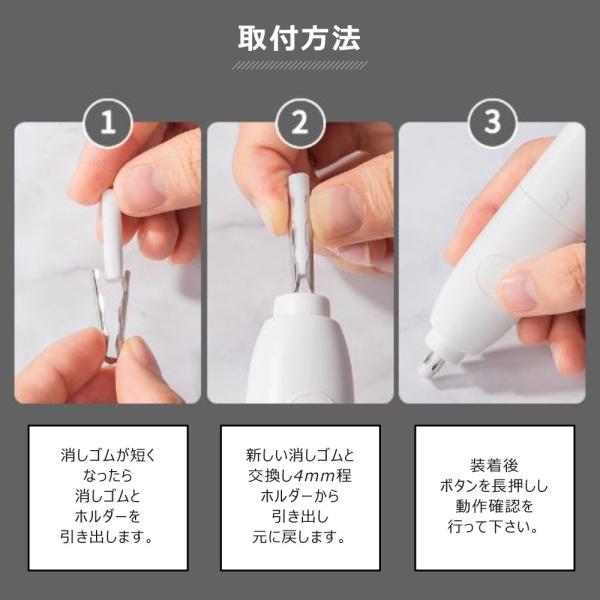 取付方法

1

2

3

消しゴムが短くなったら消しゴムとホルダーを引き出します。

新しい消しゴムと交換し4mm程ホルダーから引き出し元に戻します。

装着後ボタンを長押しし動作確認を行って下さい。