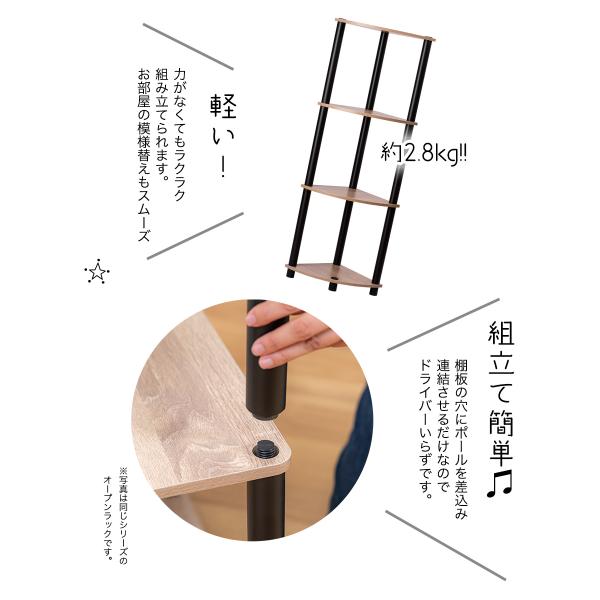 軽い!

力がなくてもラクラク組み立てられます。お部屋の模様替えもスムーズ

約2.8kg!!

組立て簡単♫

棚板の穴にポールを差込み連結させるだけなのでドライバーいらずです。

※写真は同じシリーズのオープンラックです。