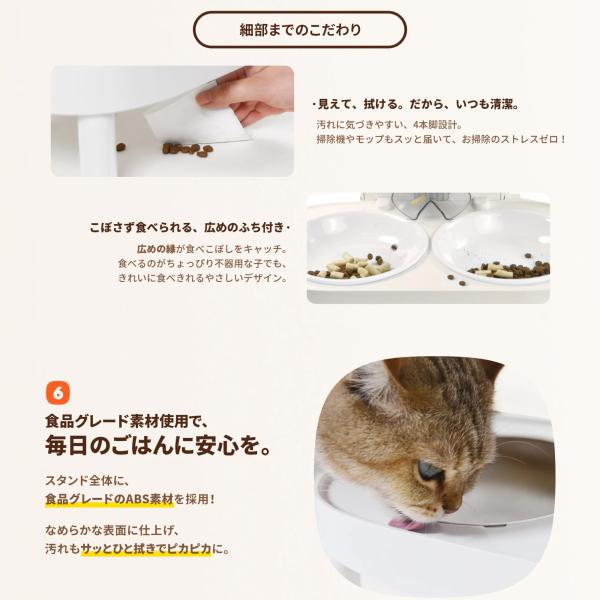 細部までのこだわり

・見えて、拭ける。だから、いつも清潔。

汚れに気づきやすい、4本脚設計。
掃除機やモップもスッと届いて、お掃除のストレスゼロ！

こぼさず食べられる、広めのふち付き・

広めの縁が食べこぼしをキャッチ。
食べるのがちょっぴり不器用な子でも、
きれいに食べきれるやさしいデザイン。

6

食品グレード素材使用で、
毎日のごはんに安心を。

スタンド全体に、
食品グレードのABS素材を採用！

なめらかな表面に仕上げ、
汚れもサッとひと拭きでピカピカに。