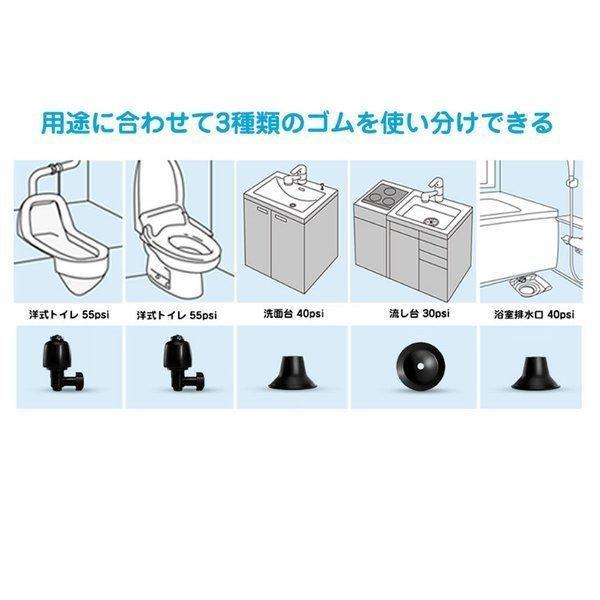 用途に合わせて3種類のゴムを使い分けできる

洋式トイレ 55psi

洋式トイレ 55psi

洗面台 40psi

流し台 30psi

浴室排水口 40psi