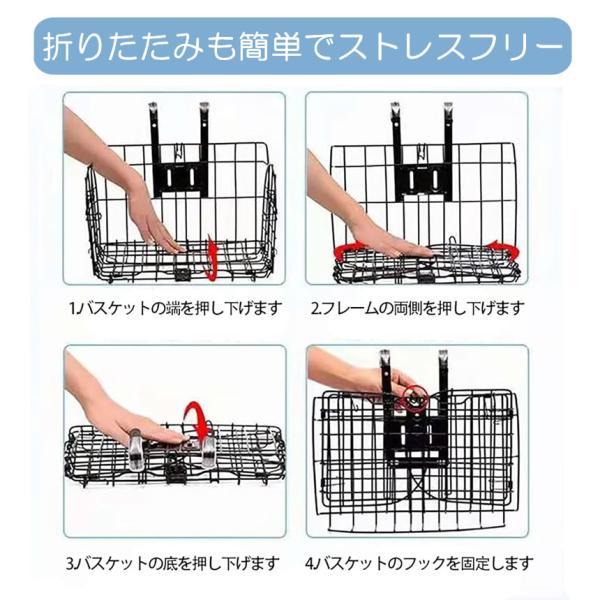 折りたたみも簡単でストレスフリー

1.バスケットの端を押し下げます

2.フレームの両側を押し下げます

3.バスケットの底を押し下げます

4.バスケットのフックを固定します