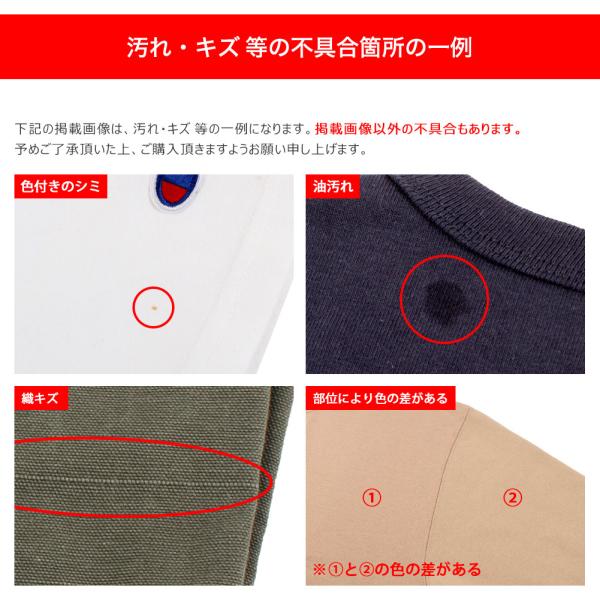 汚れ・キズ 等の不具合箇所の一例

下記の掲載画像は、汚れ・キズ 等の一例になります。掲載画像以外の不具合もあります。
予めご了承頂いた上、ご購入頂きますようお願い申し上げます。

色付きのシミ

油汚れ

織キズ

部位により色の差がある

①

②

※①と②の色の差がある