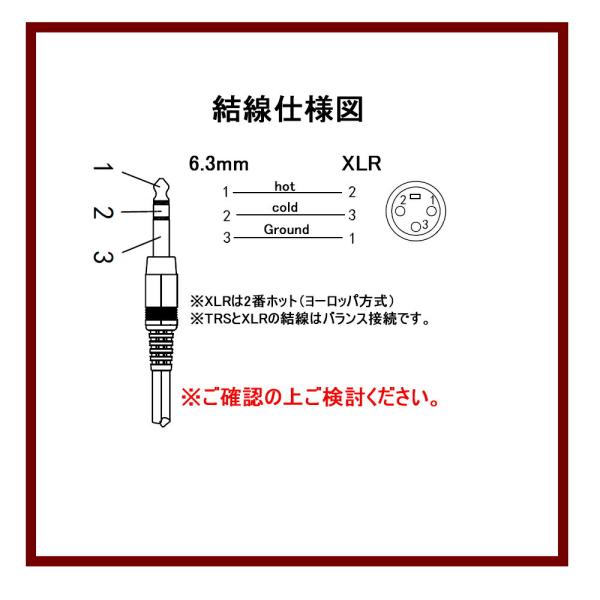 結線仕様図

1
2
3

6.3mm XLR

1 hot 2
2 cold 3
3 Ground 1

2 1
3

※XLRは2番ホット（ヨーロッパ方式）
※TRSとXLRの結線はバランス接続です。

※ご確認の上ご検討ください。