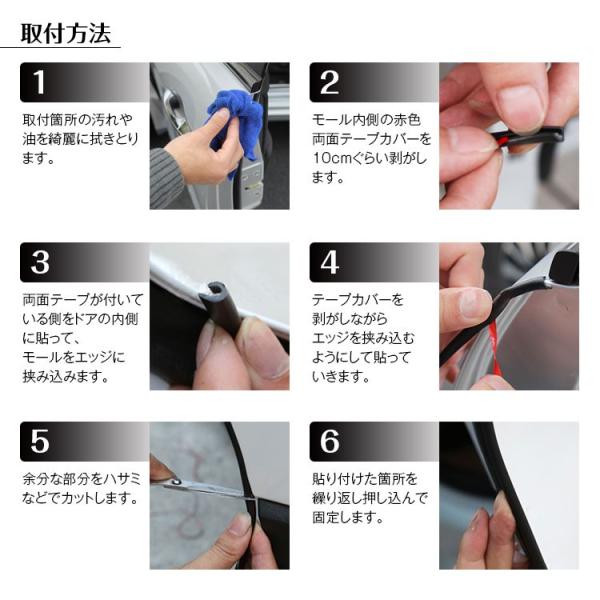 取付方法

1
取付箇所の汚れや油を綺麗に拭きとります。

2
モール内側の赤色両面テープカバーを10cmぐらい剥がします。

3
両面テープが付いている側をドアの内側に貼って、モールをエッジに挟み込みます。

4
テープカバーを剥がしながらエッジを挟み込むようにして貼っていきます。

5
余分な部分をハサミなどでカットします。

6
貼り付けた箇所を繰り返し押し込んで固定します。