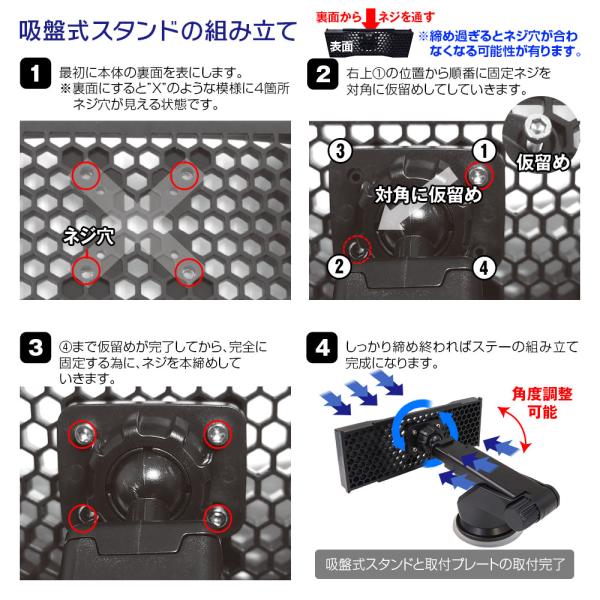 吸盤式スタンドの組み立て

裏面から ネジを通す

表面

※締め過ぎるとネジ穴が合わなくなる可能性が有ります。

1 最初に本体の裏面を表にします。
※裏面にすると"X"のような模様に4箇所ネジ穴が見える状態です。

ネジ穴

2 右上①の位置から順番に固定ネジを対角に仮留めしてしていきます。

③ ① 仮留め 対角に仮留め ② ④

3 ④まで仮留めが完了してから、完全に固定する為に、ネジを本締めしていきます。

4 しっかり締め終わればステーの組み立て完成になります。

角度調整可能

吸盤式スタンドと取付プレートの取付完了