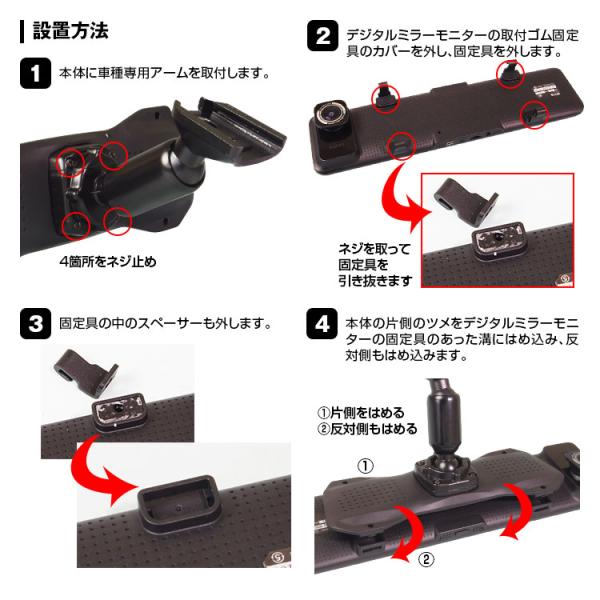 設置方法

1 本体に車種専用アームを取付します。

4箇所をネジ止め

2 デジタルミラーモニターの取付ゴム固定具のカバーを外し、固定具を外します。

ネジを取って固定具を引き抜きます

3 固定具の中のスペーサーも外します。

4 本体の片側のツメをデジタルミラーモニターの固定具のあった溝にはめ込み、反対側もはめ込みます。

①片側をはめる
②反対側もはめる

①

②