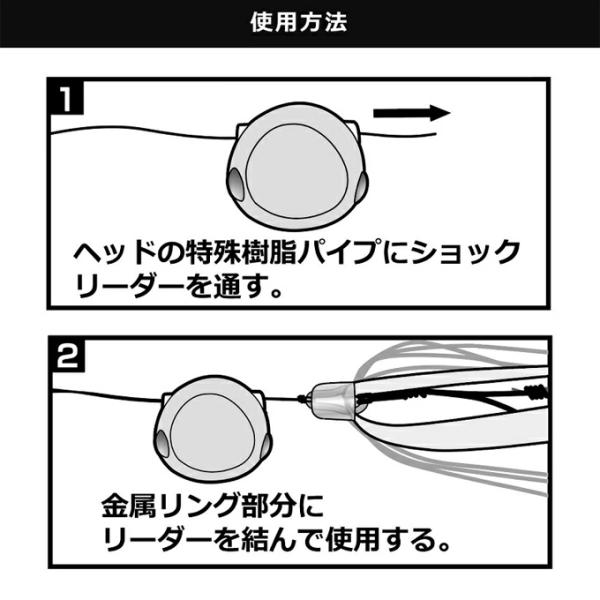 使用方法

1

ヘッドの特殊樹脂パイプにショックリーダーを通す。

2

金属リング部分にリーダーを結んで使用する。