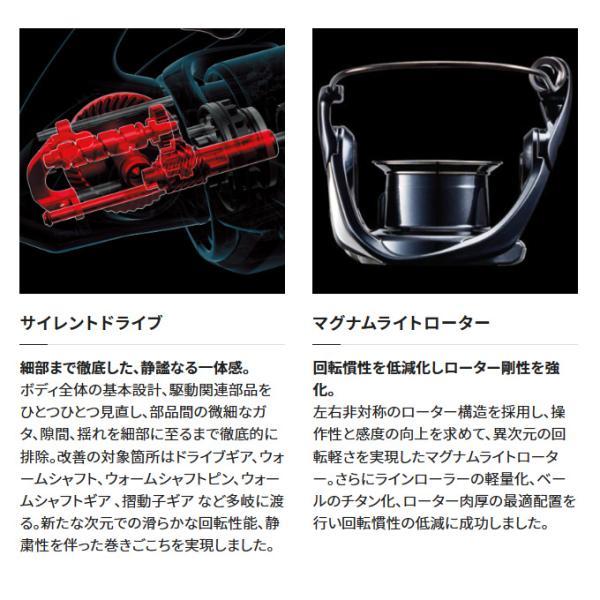 サイレントドライブ

細部まで徹底した、静謐なる一体感。
ボディ全体の基本設計、駆動関連部品をひとつひとつ見直し、部品間の微細なガタ、隙間、揺れを細部に至るまで徹底的に排除。改善の対象箇所はドライブギア、ウォームシャフト、ウォームシャフトピン、ウォームシャフトギア 、摺動子ギア など多岐に渡る。新たな次元での滑らかな回転性能、静粛性を伴った巻きごこちを実現しました。

マグナムライトローター

回転慣性を低減化しローター剛性を強化。
左右非対称のローター構造を採用し、操作性と感度の向上を求めて、異次元の回転軽さを実現したマグナムライトローター。さらにラインローラーの軽量化、ベールのチタン化、ローター肉厚の最適配置を行い回転慣性の低減に成功しました。