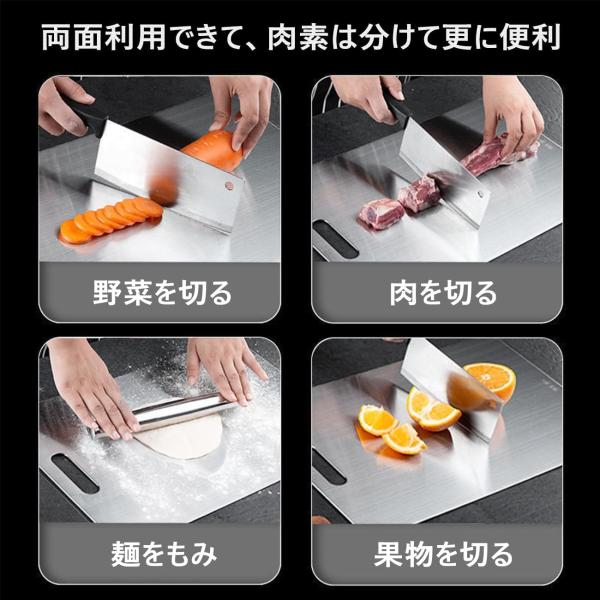 両面利用できて、肉素は分けて更に便利

野菜を切る

肉を切る

麺をもみ

果物を切る