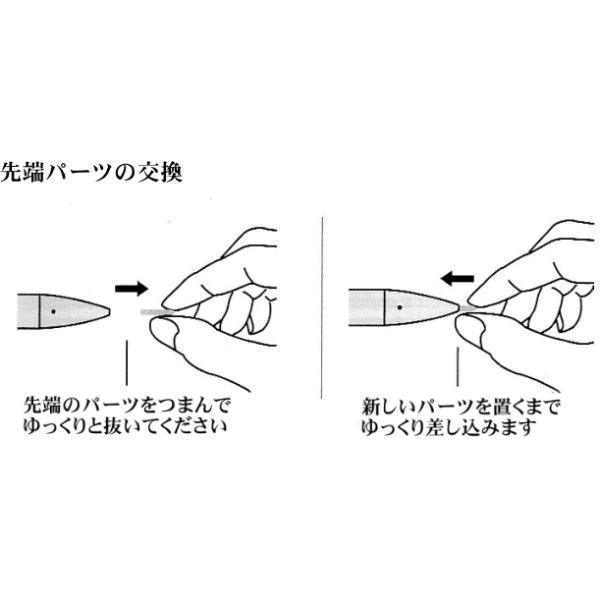 先端パーツの交換

先端のパーツをつまんで
ゆっくりと抜いてください

新しいパーツを置くまで
ゆっくり差し込みます