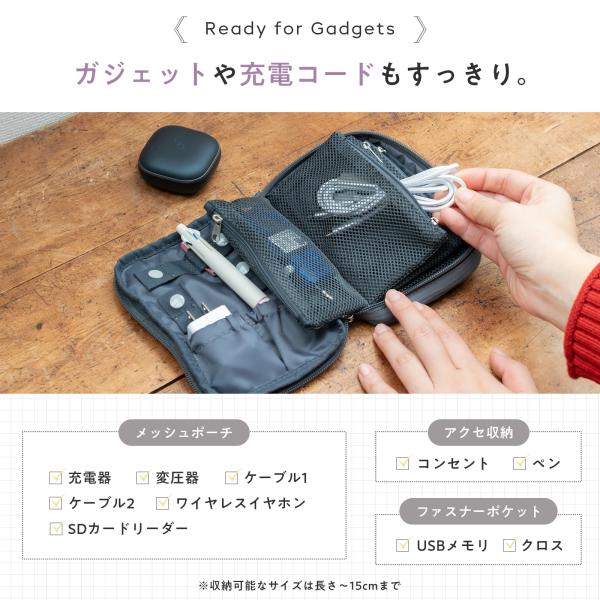 《 Ready for Gadgets 》

ガジェットや充電コードもすっきり。

メッシュポーチ

充電器 変圧器 ケーブル1

ケーブル2 ワイヤレスイヤホン

SDカードリーダー

アクセ収納

コンセント ペン

ファスナーポケット

USBメモリ クロス

※収納可能なサイズは長さ～15cmまで