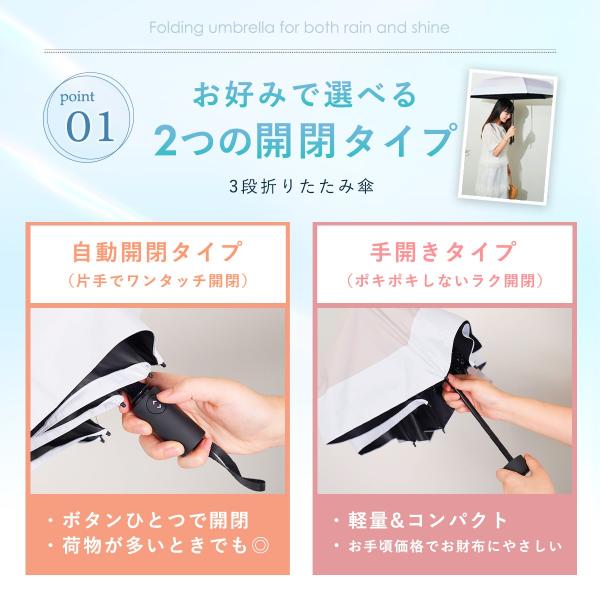 Folding umbrella for both rain and shine

point
01

お好みで選べる
2つの開閉タイプ

3段折りたたみ傘

自動開閉タイプ
（片手でワンタッチ開閉）

・ボタンひとつで開閉
・荷物が多いときでも◎

手開きタイプ
（ポキポキしないラク開閉）

・軽量&コンパクト
・お手頃価格でお財布にやさしい