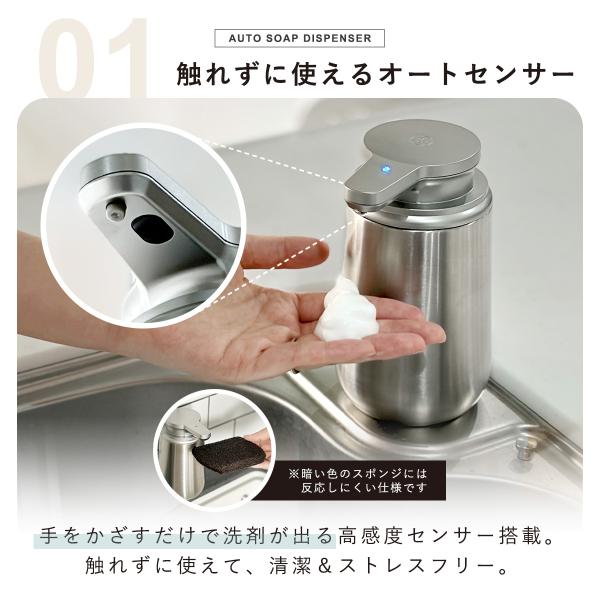 01

AUTO SOAP DISPENSER

触れずに使えるオートセンサー

※暗い色のスポンジには反応しにくい仕様です

手をかざすだけで洗剤が出る高感度センサー搭載。
触れずに使えて、清潔＆ストレスフリー。