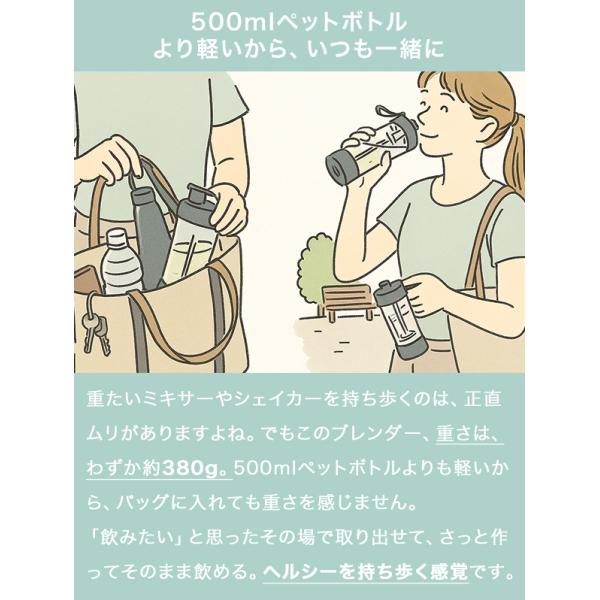 500mlペットボトル
より軽いから、いつも一緒に

重たいミキサーやシェイカーを持ち歩くのは、正直ムリがありますよね。でもこのブレンダー、重さは、わずか約380g。500mlペットボトルよりも軽いから、バッグに入れても重さを感じません。
「飲みたい」と思ったその場で取り出せて、さっと作ってそのまま飲める。ヘルシーを持ち歩く感覚です。