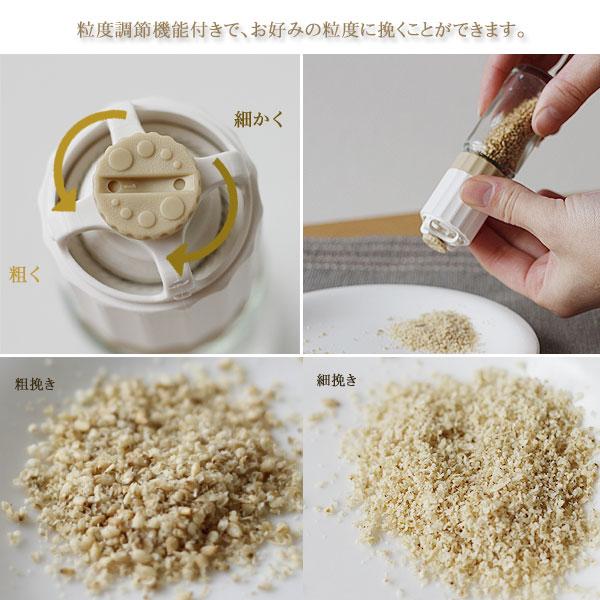 粒度調節機能付きで、お好みの粒度に挽くことができます。

細かく

粗く

粗挽き

細挽き