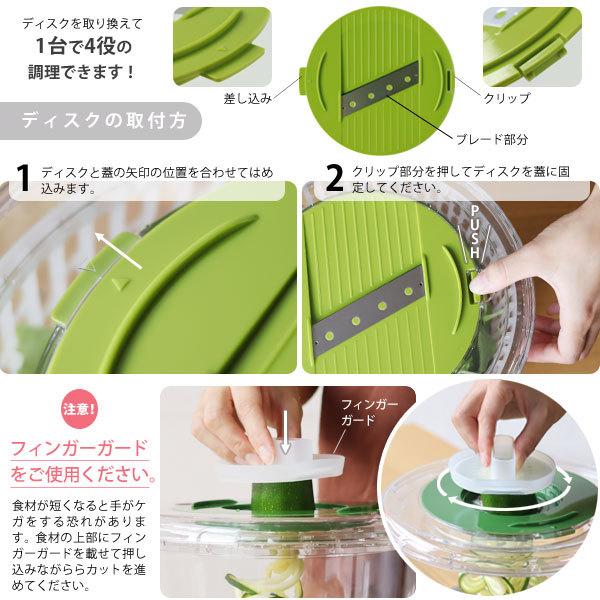 ディスクを取り換えて
1台で4役の
調理できます！

差し込み

クリップ

ブレード部分

ディスクの取付方

1 ディスクと蓋の矢印の位置を合わせてはめ込みます。

2 クリップ部分を押してディスクを蓋に固定してください。

PUSH

注意！

フィンガーガードをご使用ください。

食材が短くなると手がケガをする恐れがあります。食材の上部にフィンガーガードを載せて押し込みながららカットを進めてください。

フィンガーガード