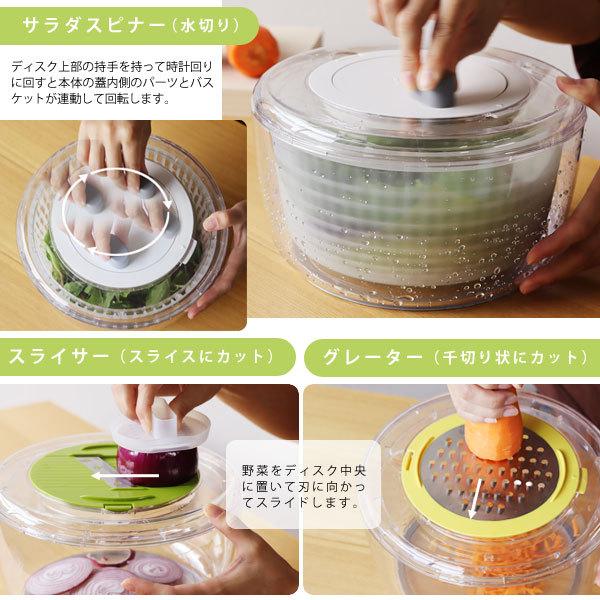 サラダスピナー（水切り）

ディスク上部の持手を持って時計回りに回すと本体の蓋内側のパーツとバスケットが連動して回転します。

スライサー（スライスにカット）

グレーター（千切り状にカット）

野菜をディスク中央に置いて刃に向かってスライドします。