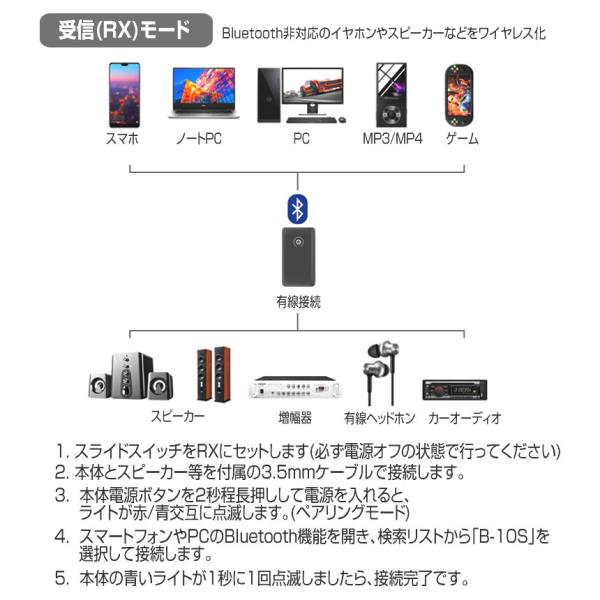 受信(RX)モード

Bluetooth非対応のイヤホンやスピーカーなどをワイヤレス化

スマホ

ノートPC

PC

MP3/MP4

ゲーム

有線接続

スピーカー

増幅器

有線ヘッドホン

カーオーディオ

1. スライドスイッチをRXにセットします(必ず電源オフの状態で行ってください)
2. 本体とスピーカー等を付属の3.5mmケーブルで接続します。
3. 本体電源ボタンを2秒程長押しして電源を入れると、ライトが赤/青交互に点滅します。(ペアリングモード)
4. スマートフォンやPCのBluetooth機能を開き、検索リストから「B-10S」を選択して接続します。
5. 本体の青いライトが1秒に1回点滅しましたら、接続完了です。