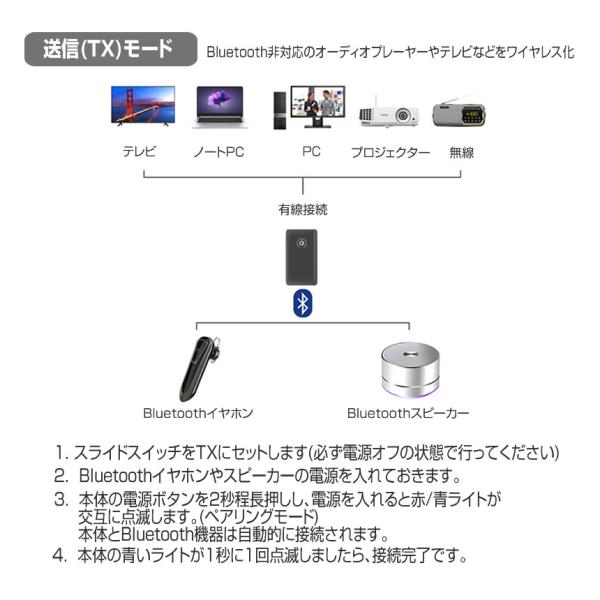 送信(TX)モード

Bluetooth非対応のオーディオプレーヤーやテレビなどをワイヤレス化

テレビ
ノートPC
PC
プロジェクター
無線

有線接続

Bluetoothイヤホン
Bluetoothスピーカー

1. スライドスイッチをTXにセットします(必ず電源オフの状態で行ってください)
2. Bluetoothイヤホンやスピーカーの電源を入れておきます。
3. 本体の電源ボタンを2秒程長押しし、電源を入れると赤/青ライトが交互に点滅します。(ペアリングモード)
本体とBluetooth機器は自動的に接続されます。
4. 本体の青いライトが1秒に1回点滅しましたら、接続完了です。