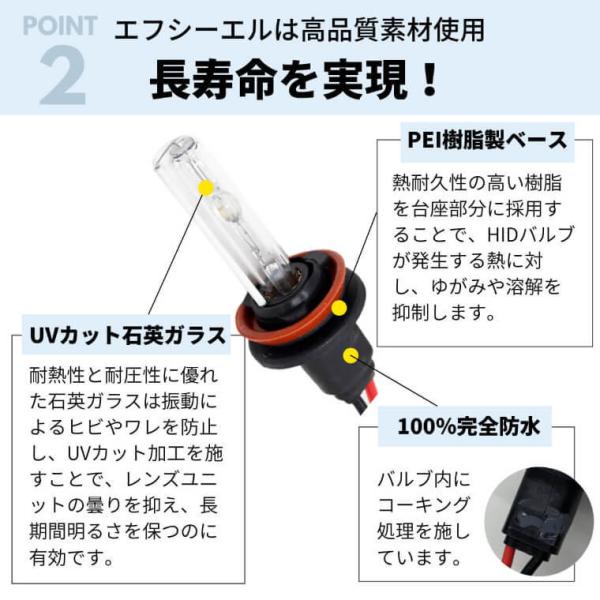 POINT 2

エフシーエルは高品質素材使用

長寿命を実現！

PEI樹脂製ベース

熱耐久性の高い樹脂を台座部分に採用することで、HIDバルブが発生する熱に対し、ゆがみや溶解を抑制します。

UVカット石英ガラス

耐熱性と耐圧性に優れた石英ガラスは振動によるヒビやワレを防止し、UVカット加工を施すことで、レンズユニットの曇りを抑え、長期間明るさを保つのに有効です。

100%完全防水

バルブ内にコーキング処理を施しています。