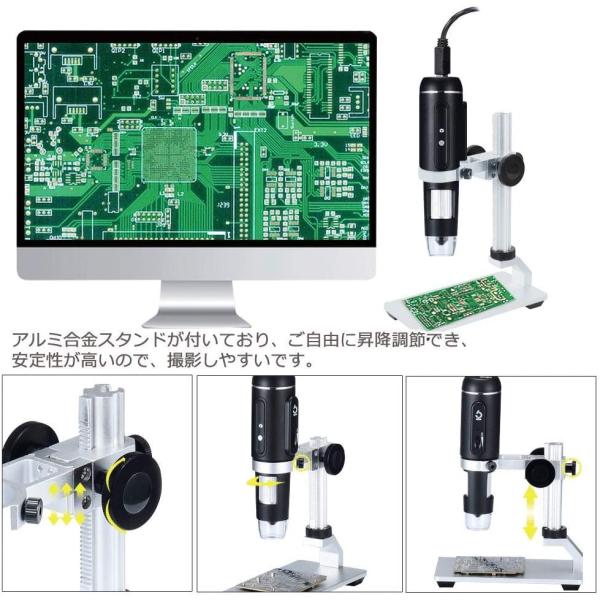 アルミ合金スタンドが付いており、ご自由に昇降調節でき、安定性が高いので、撮影しやすいです。