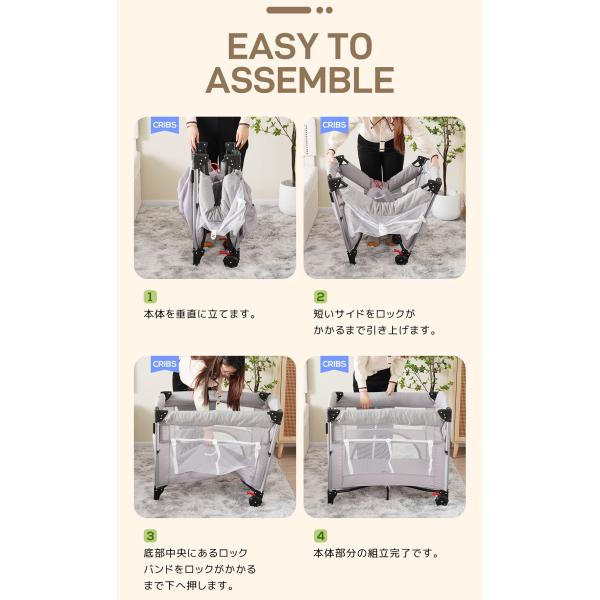 EASY TO ASSEMBLE

CRIBS

CRIBS

1
本体を垂直に立てます。

2
短いサイドをロックがかかるまで引き上げます。

CRIBS

CRIBS

3
底部中央にあるロックバンドをロックがかかるまで下へ押します。

4
本体部分の組立完了です。