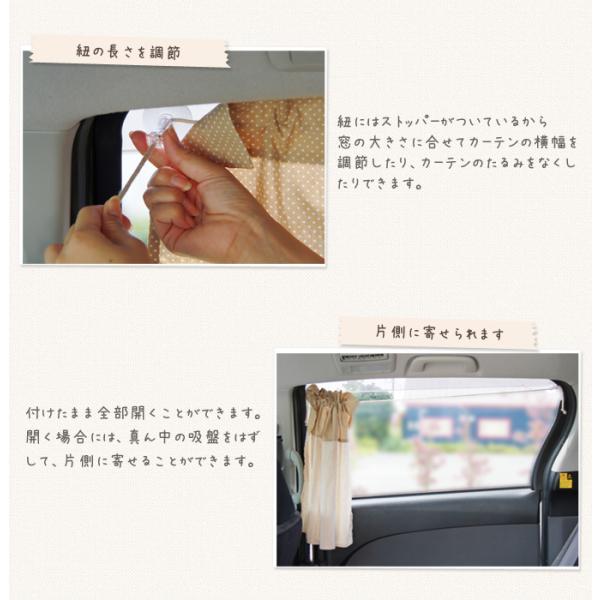 紐の長さを調節

紐にはストッパーがついているから窓の大きさに合せてカーテンの横幅を調節したり、カーテンのたるみをなくしたりできます。

片側に寄せられます

付けたまま全部開くことができます。開く場合には、真ん中の吸盤をはずして、片側に寄せることができます。