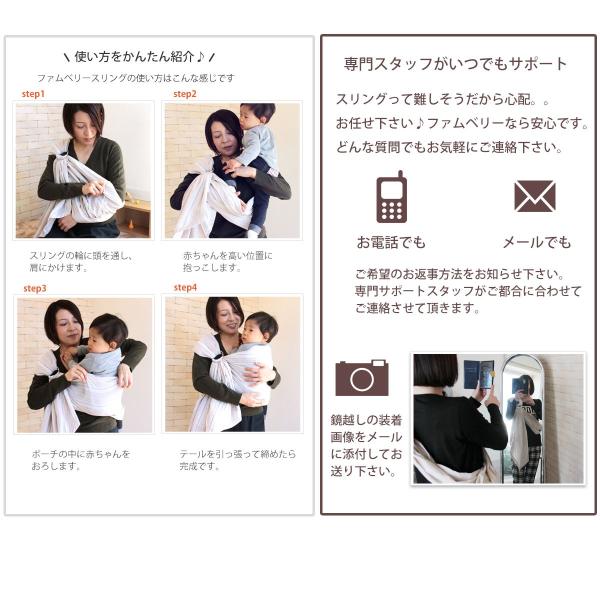 \ 使い方をかんたん紹介♪ /

ファムベリースリングの使い方はこんな感じです

step1

スリングの輪に頭を通し、肩にかけます。

step2

赤ちゃんを高い位置に抱っこします。

step3

ポーチの中に赤ちゃんをおろします。

step4

テールを引っ張って締めたら完成です。

専門スタッフがいつでもサポート

スリングって難しそうだから心配。。
お任せ下さい♪ファムベリーなら安心です。
どんな質問でもお気軽にご連絡下さい。

お電話でも

メールでも

ご希望のお返事方法をお知らせ下さい。
専門サポートスタッフがご都合に合わせてご連絡させて頂きます。

鏡越しの装着画像をメールに添付してお送り下さい。