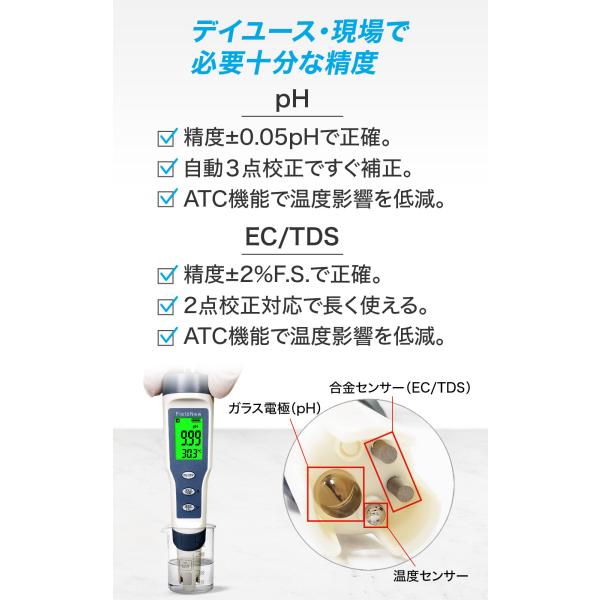 デイユース・現場で
必要十分な精度

pH

精度±0.05pHで正確。
自動３点校正ですぐ補正。
ATC機能で温度影響を低減。

EC/TDS

精度±2%F.S.で正確。
2点校正対応で長く使える。
ATC機能で温度影響を低減。

FieldNew

9.99
30.3

合金センサー（EC/TDS)
ガラス電極（pH)
温度センサー