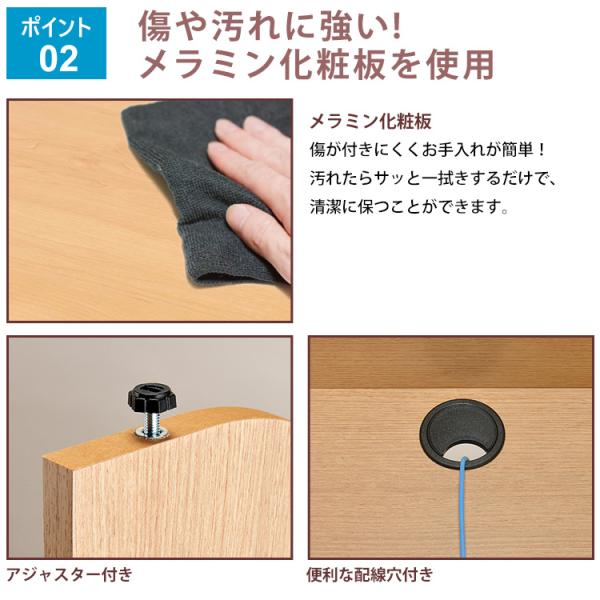 ポイント
02

傷や汚れに強い!
メラミン化粧板を使用

メラミン化粧板
傷が付きにくくお手入れが簡単！
汚れたらサッと一拭きするだけで、
清潔に保つことができます。

アジャスター付き

便利な配線穴付き