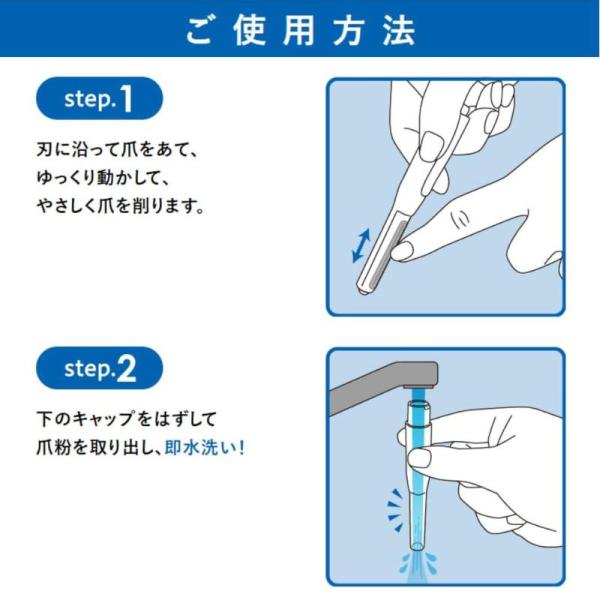 ご使用方法

step.1

刃に沿って爪をあて、
ゆっくり動かして、
やさしく爪を削ります。

step.2

下のキャップをはずして
爪粉を取り出し、即水洗い!