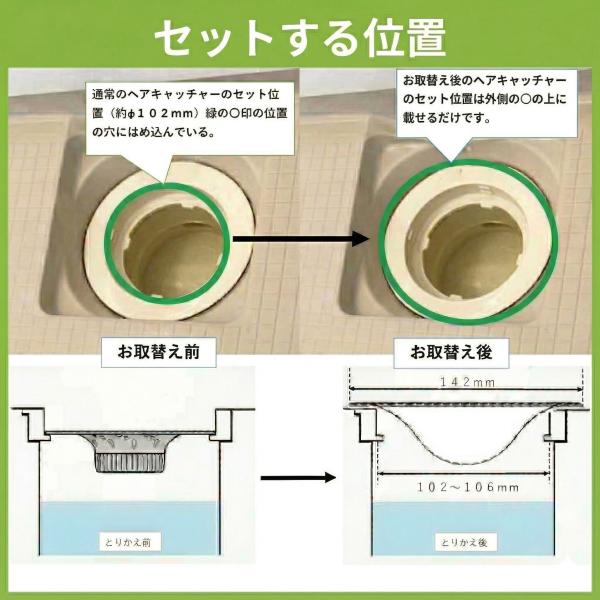 セットする位置

通常のヘアキャッチャーのセット位置（約φ１０２mm）緑の〇印の位置の穴にはめ込んでいる。

お取替え後のヘアキャッチャーのセット位置は外側の〇の上に載せるだけです。

お取替え前

お取替え後

142mm

102～106mm

とりかえ前

とりかえ後