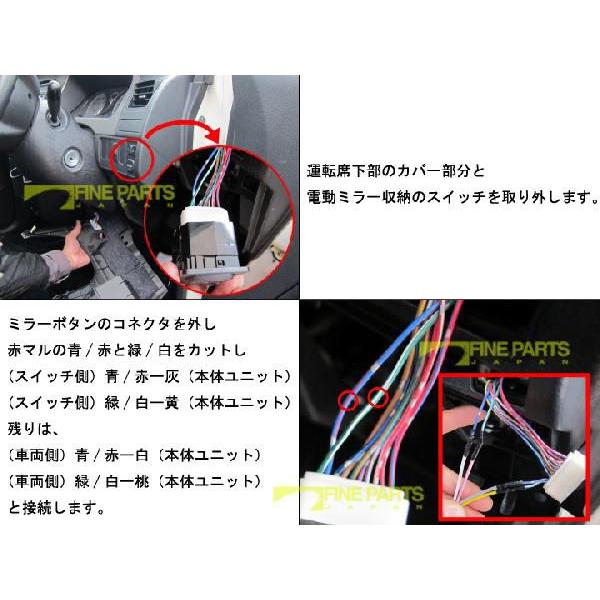 FINE PARTS
JAPAN

運転席下部のカバー部分と
電動ミラー収納のスイッチを取り外します。

ミラーボタンのコネクタを外し
赤マルの青／赤と緑／白をカットし
（スイッチ側）青／赤ー灰（本体ユニット）
（スイッチ側）緑／白ー黄（本体ユニット）
残りは、
（車両側）青／赤ー白（本体ユニット）
（車両側）緑／白ー桃（本体ユニット）
と接続します。

FINE PARTS
JAPAN

FINE PARTS
JAPAN