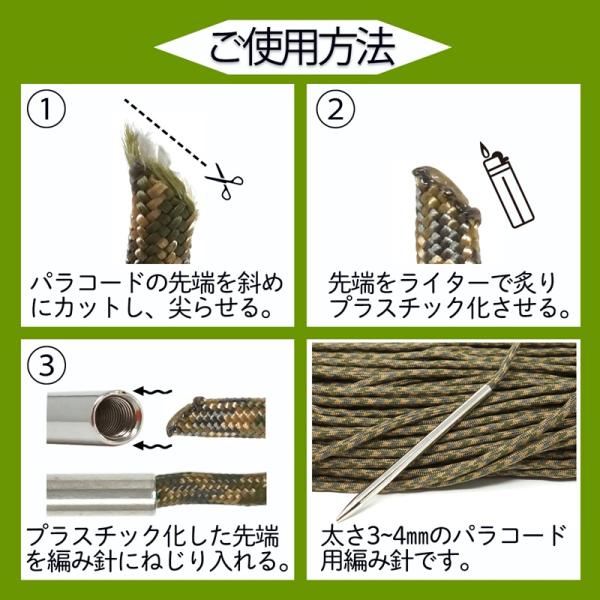 ご使用方法

①

パラコードの先端を斜めにカットし、尖らせる。

②

先端をライターで炙りプラスチック化させる。

③

プラスチック化した先端を編み針にねじり入れる。

太さ3~4㎜のパラコード用編み針です。