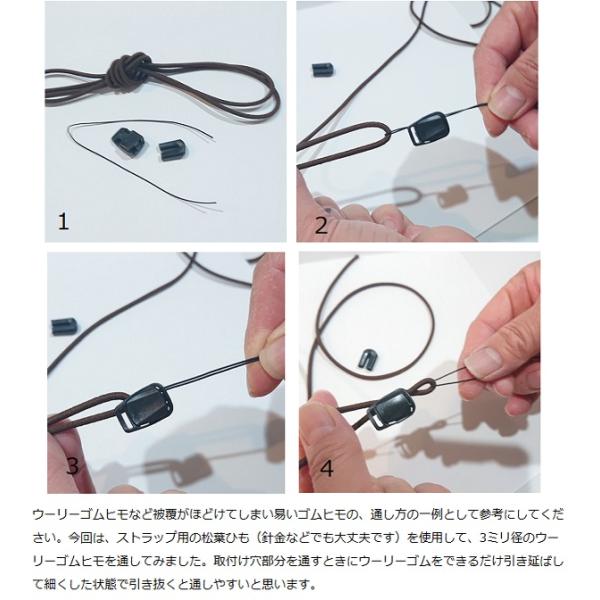 1

2

3

4

ウーリーゴムヒモなど被覆がほどけてしまい易いゴムヒモの、通し方の一例として参考にしてください。今回は、ストラップ用の松葉ひも（針金などでも大丈夫です）を使用して、3ミリ径のウーリーゴムヒモを通してみました。取付け穴部分を通すときにウーリーゴムをできるだけ引き延ばして細くした状態で引き抜くと通しやすいと思います。