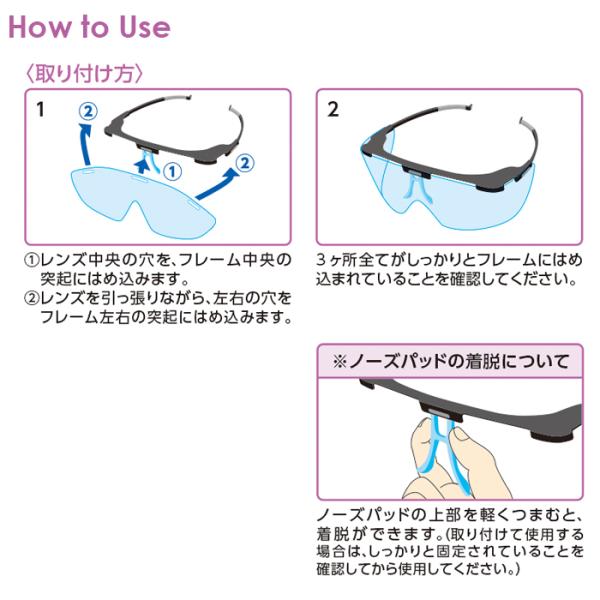 How to Use

〈取り付け方〉

1

②

①

②

①レンズ中央の穴を、フレーム中央の突起にはめ込みます。
②レンズを引っ張りながら、左右の穴をフレーム左右の突起にはめ込みます。

2

3ヶ所全てがしっかりとフレームにはめ込まれていることを確認してください。

※ノーズパッドの着脱について

ノーズパッドの上部を軽くつまむと、着脱ができます。(取り付けて使用する場合は、しっかりと固定されていることを確認してから使用してください。)