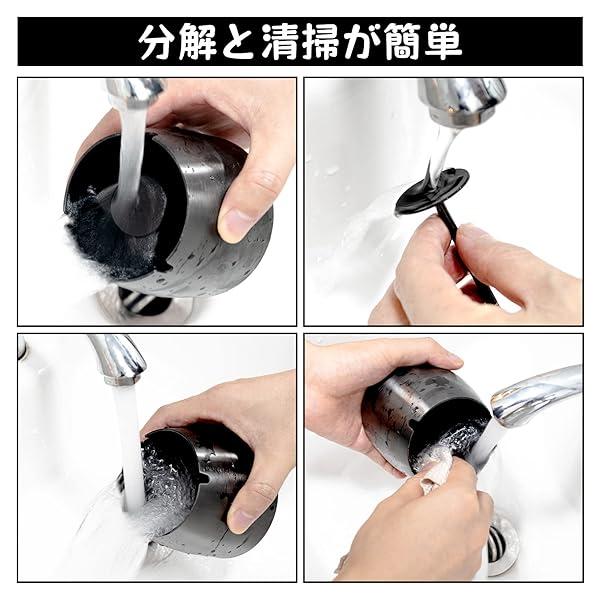 分解と清掃が簡単