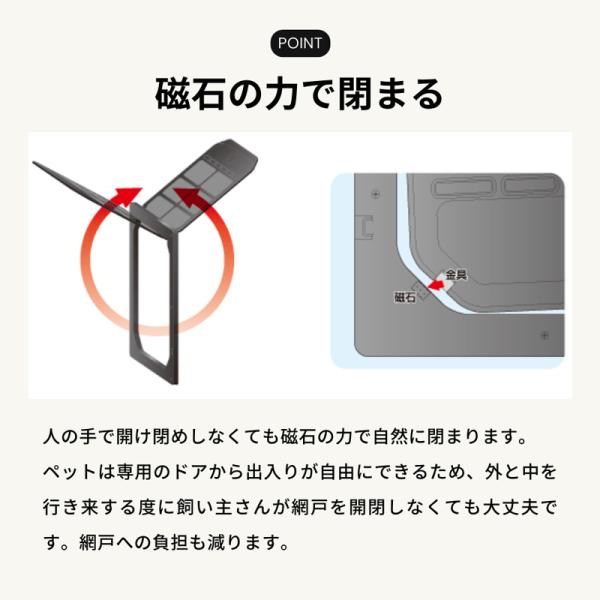 POINT

磁石の力で閉まる

金具

磁石

人の手で開け閉めしなくても磁石の力で自然に閉まります。ペットは専用のドアから出入りが自由にできるため、外と中を行き来する度に飼い主さんが網戸を開閉しなくても大丈夫です。網戸への負担も減ります。