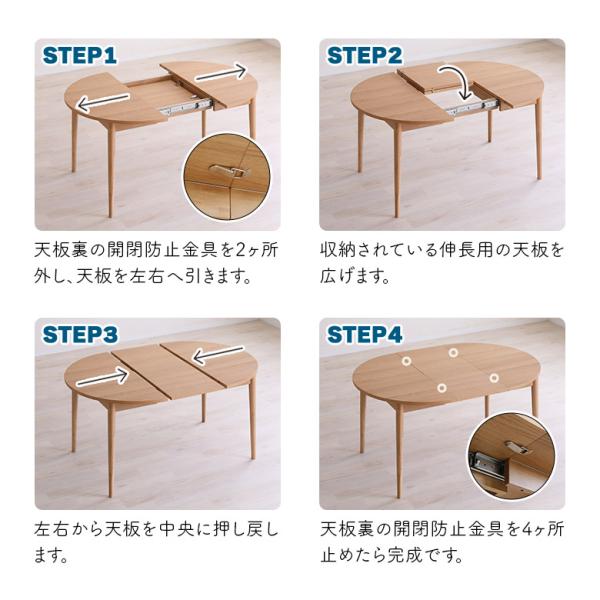 STEP1

天板裏の開閉防止金具を2ヶ所外し、天板を左右へ引きます。

STEP2

収納されている伸長用の天板を広げます。

STEP3

左右から天板を中央に押し戻します。

STEP4

天板裏の開閉防止金具を4ヶ所止めたら完成です。