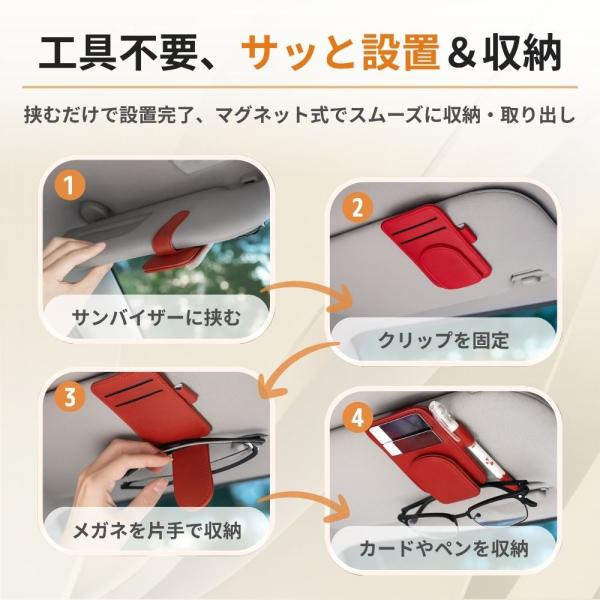 工具不要、サッと設置＆収納

挟むだけで設置完了、マグネット式でスムーズに収納・取り出し

1
サンバイザーに挟む

2
クリップを固定

3
メガネを片手で収納

4
カードやペンを収納