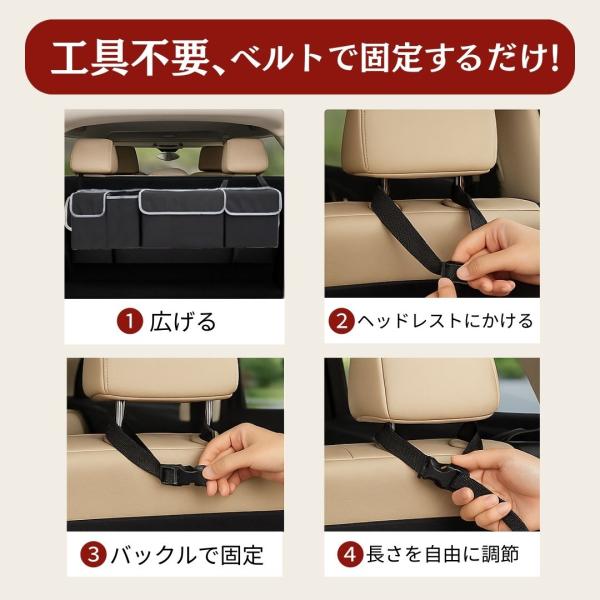 工具不要、ベルトで固定するだけ!

1 広げる

2 ヘッドレストにかける

3 バックルで固定

4 長さを自由に調節